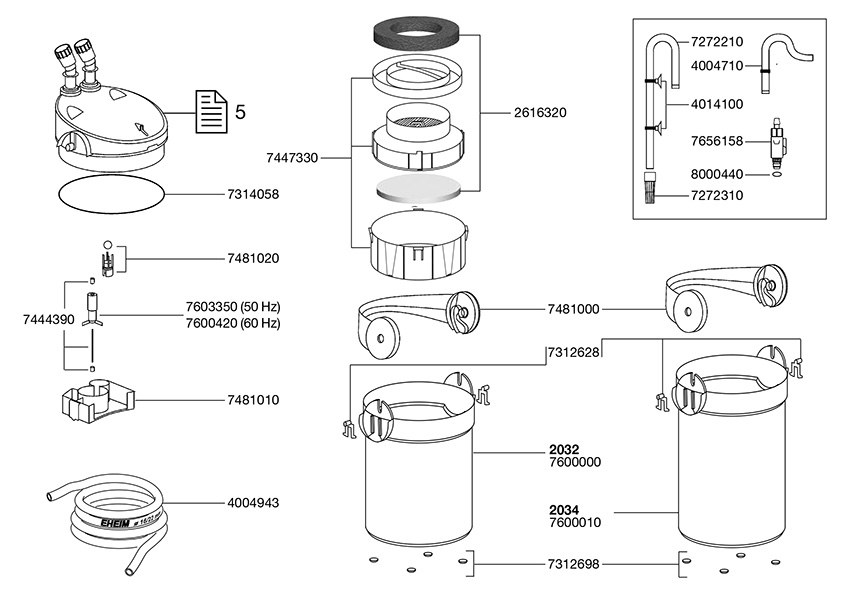 5

7314058

7481020

7444390

7603350 (50 Hz)
7600420 (60 Hz)

7481010

EHEIM ø 16/22 mm

4004943

7447330

2616320

7481000

7312628

**2032**
7600000

**2034**
7600010

7312698

7272210
4004710
4014100
7656158
8000440
7272310