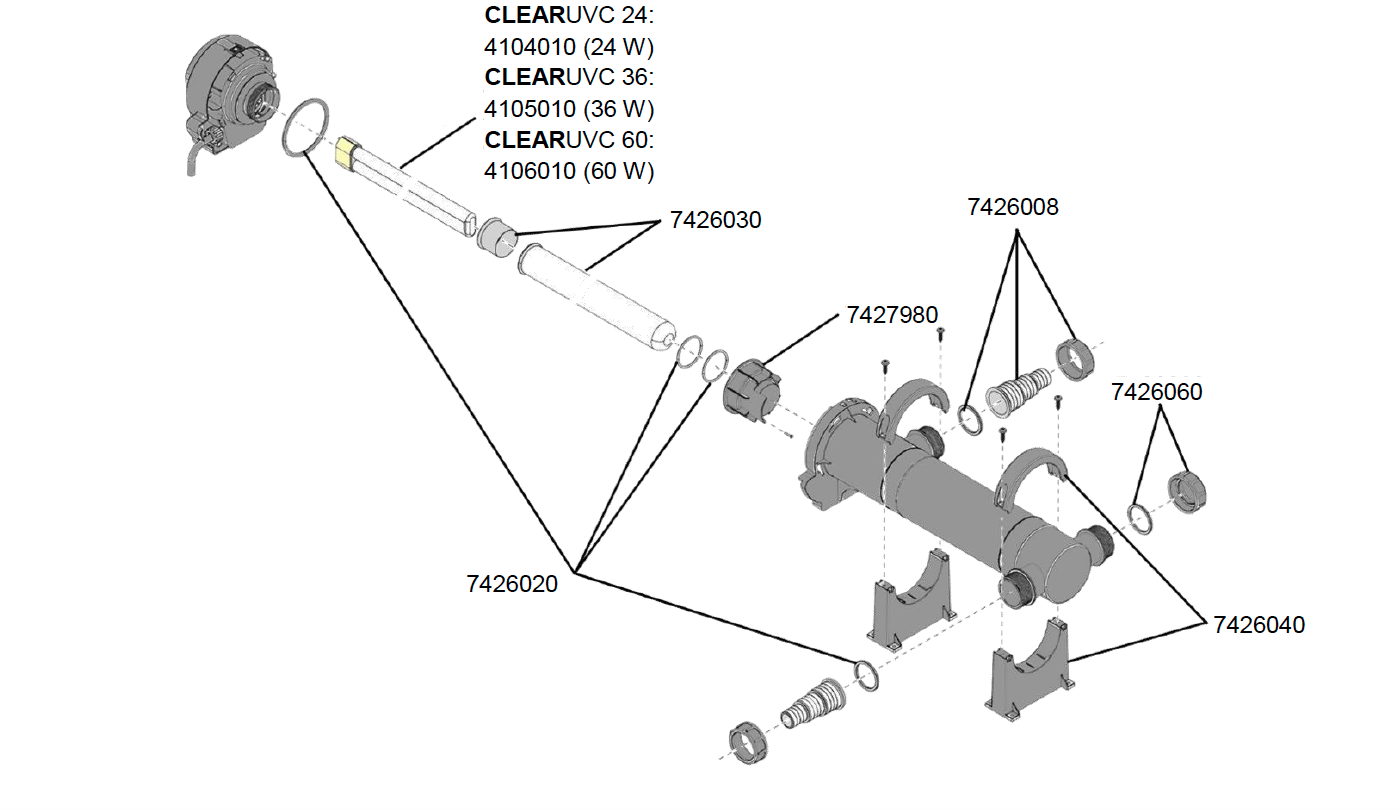 CLEARUVC 24:
4104010 (24 W)
CLEARUVC 36:
4105010 (36 W)
CLEARUVC 60:
4106010 (60 W)

7426030

7426008

7427980

7426060

7426020

7426040